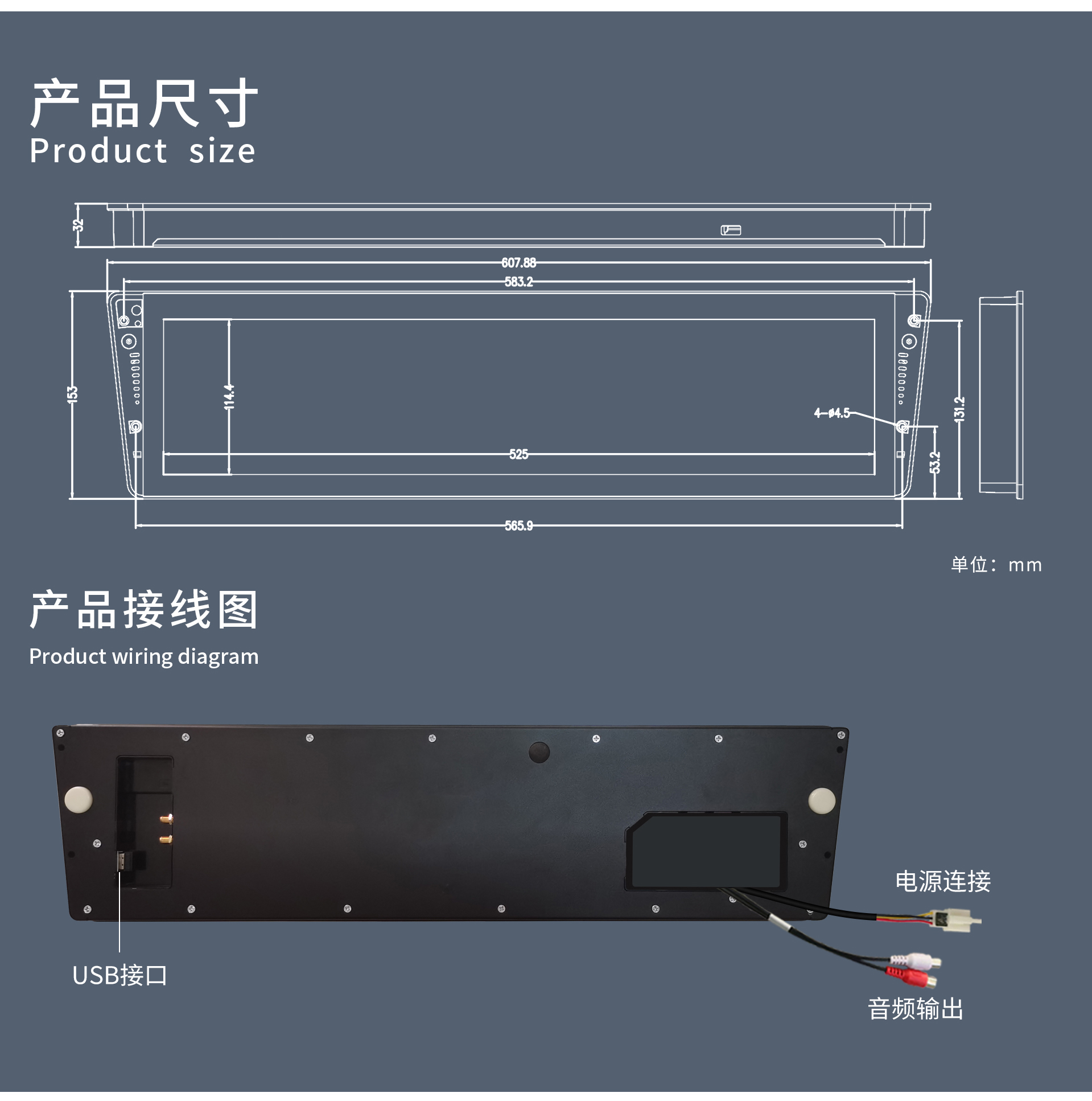 产品尺寸
Product size

32
607.88
583.2
153
114.4
4-ø4.5
131.2
525
53.2
565.9

单位：mm

产品接线图
Product wiring diagram

电源连接
USB接口
音频输出